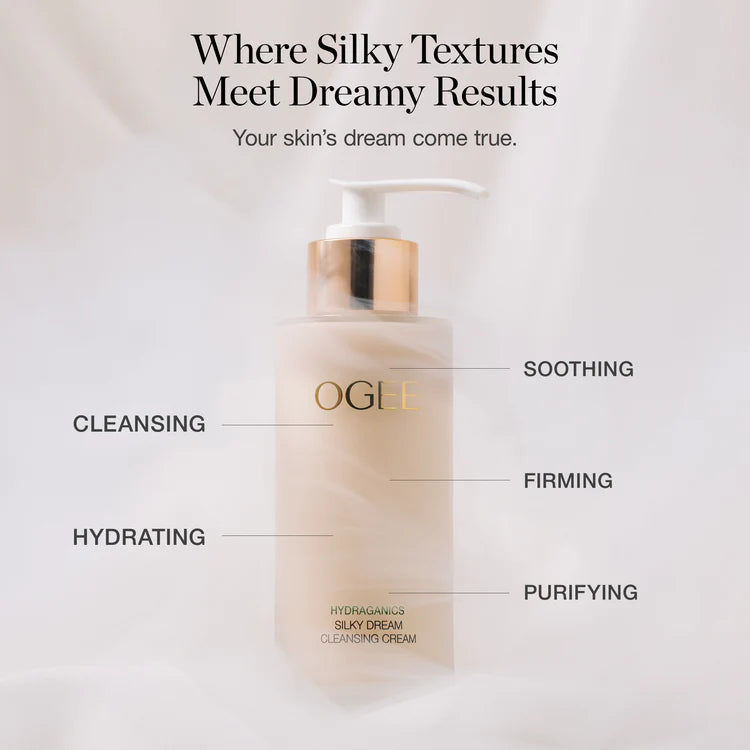 Where Silky Textures Meet Dreamy Results

Your skin's dream come true.

SOOTHING

OGEE

CLEANSING

FIRMING

HYDRATING

PURIFYING

HYDRAGANICS
SILKY DREAM
CLEANSING CREAM