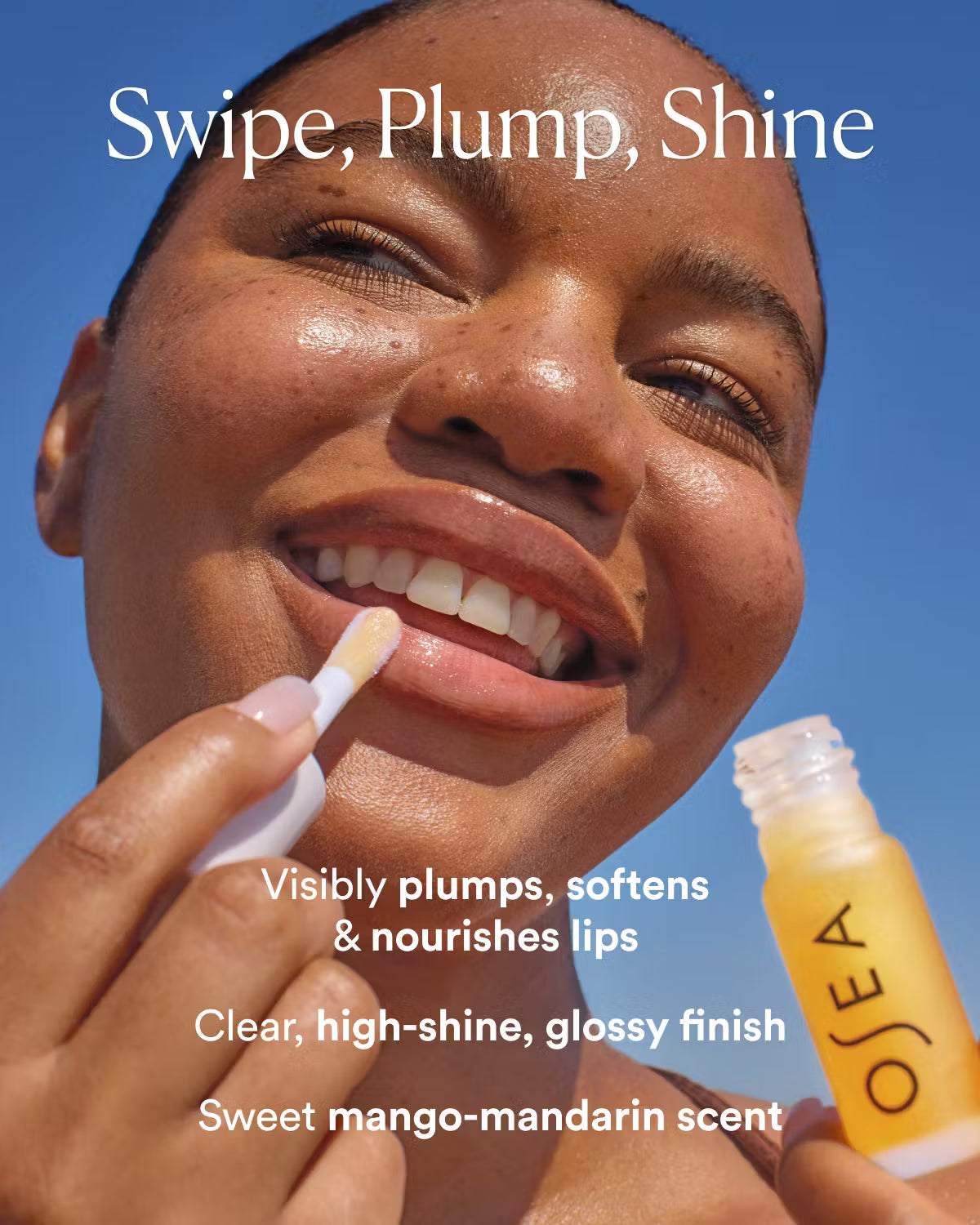 Swipe, Plump, Shine

Visibly plumps, softens & nourishes lips

Clear, high-shine, glossy finish

Sweet mango-mandarin scent

OSEA