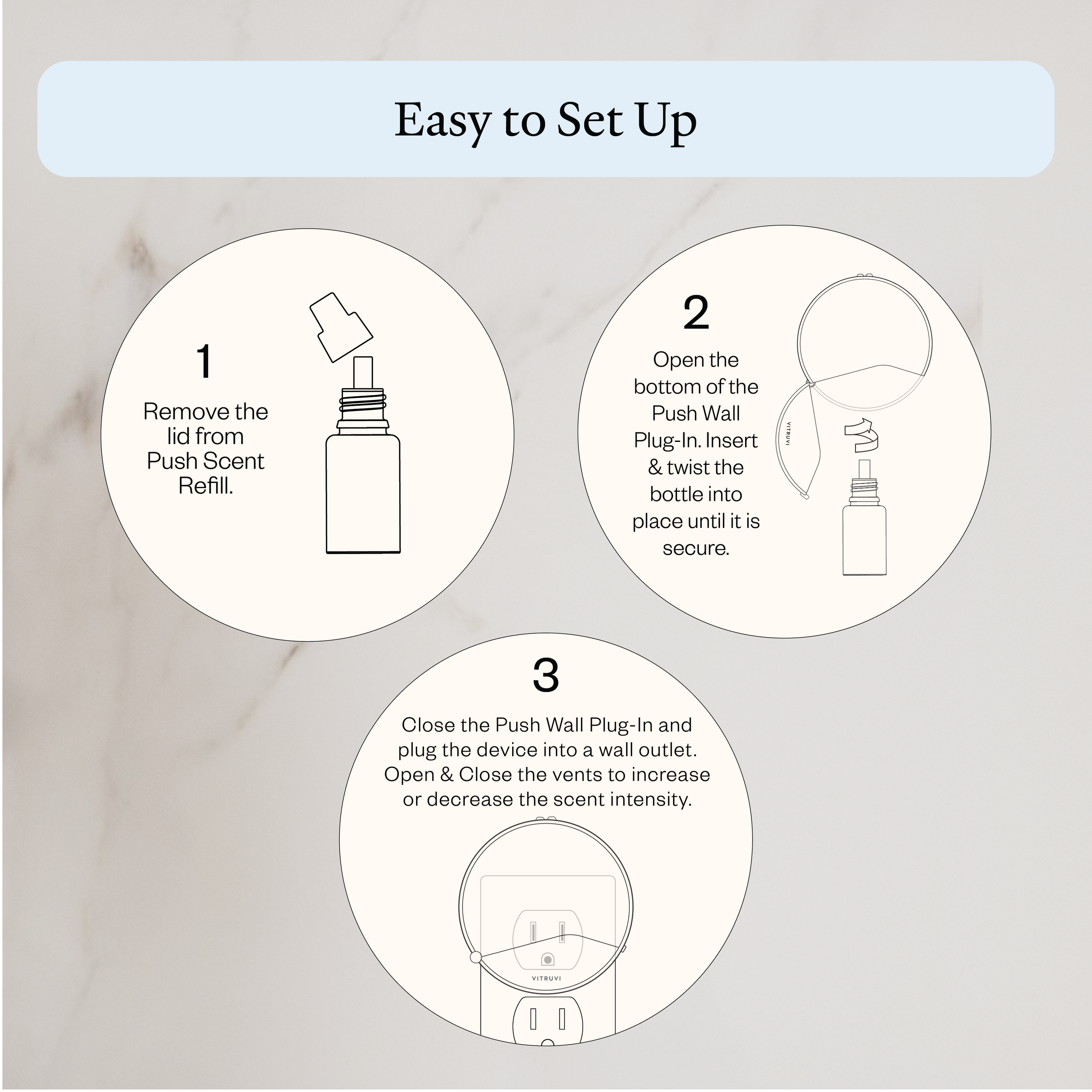 Easy to Set Up

1

Remove the lid from Push Scent Refill.

2

Open the bottom of the Push Wall Plug-In. Insert & twist the bottle into place until it is secure.

VITRUVI

3

Close the Push Wall Plug-In and plug the device into a wall outlet. Open & Close the vents to increase or decrease the scent intensity.

VITRUVI